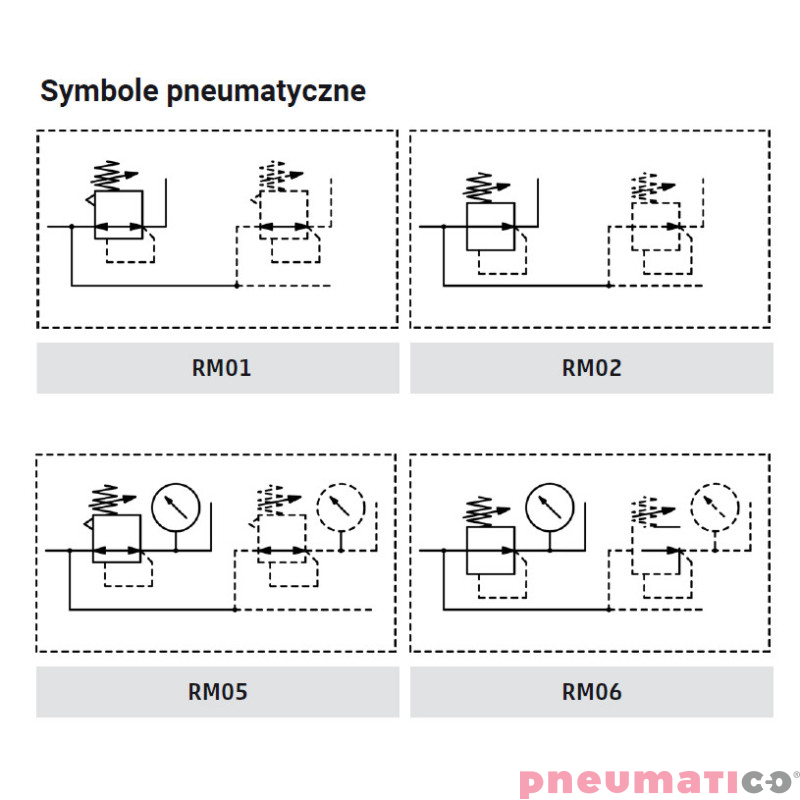 Symbole pneumatyczne

RM01

RM02

RM05

RM06

pneumatico®