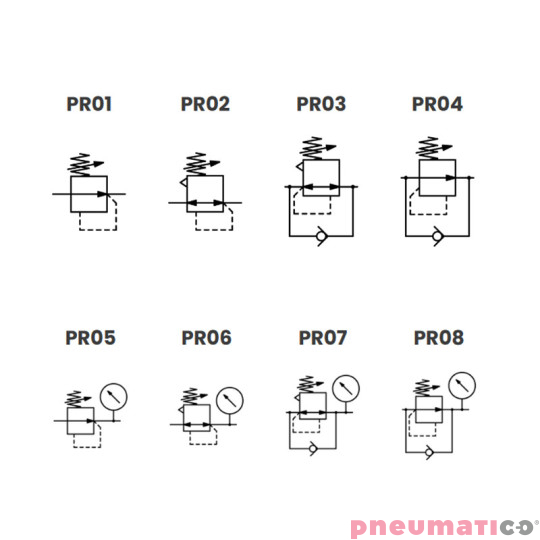 PR01

PR02

PR03

PR04

PR05

PR06

PR07

PR08

pneumatico®