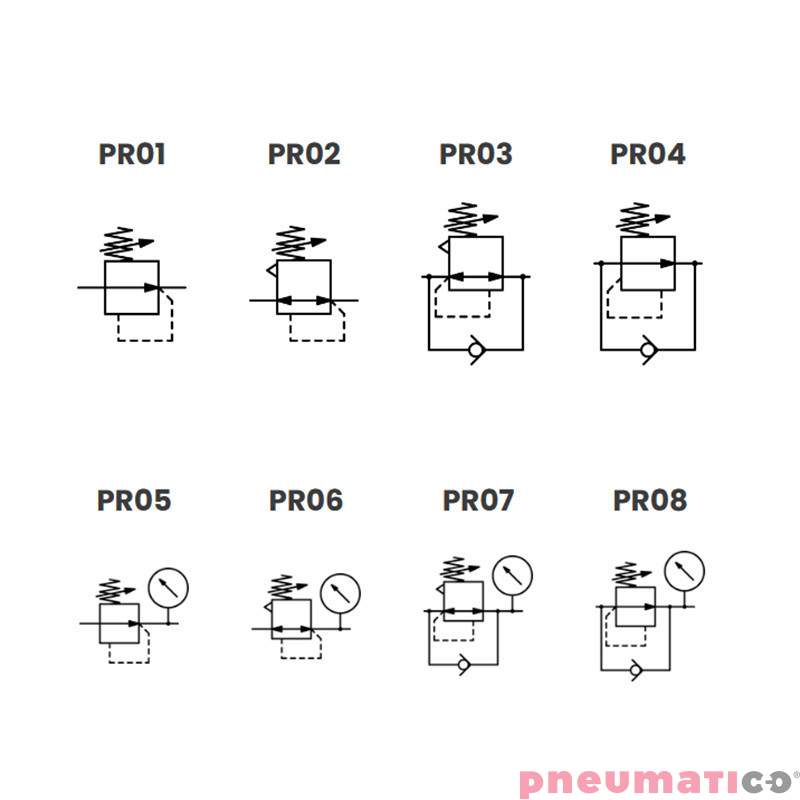 PR01
PR02
PR03
PR04

PR05
PR06
PR07
PR08

pneumatico®