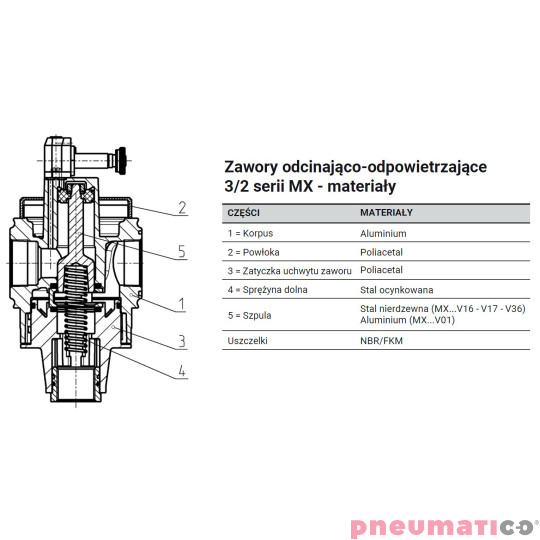 2
5
1
3
4

Zawory odcinająco-odpowietrzające 3/2 serii MX - materiały

| CZĘŚCI | MATERIAŁY |
|---|---|
| 1 = Korpus | Aluminium |
| 2 = Powłoka | Poliacetal |
| 3 = Zatyczka uchwytu zaworu | Poliacetal |
| 4 = Sprężyna dolna | Stal ocynkowana |
| 5 = Szpula | Stal nierdzewna (MX...V16 - V17 - V36) Aluminium (MX...V01) |
| Uszczelki | NBR/FKM |

pneumatico