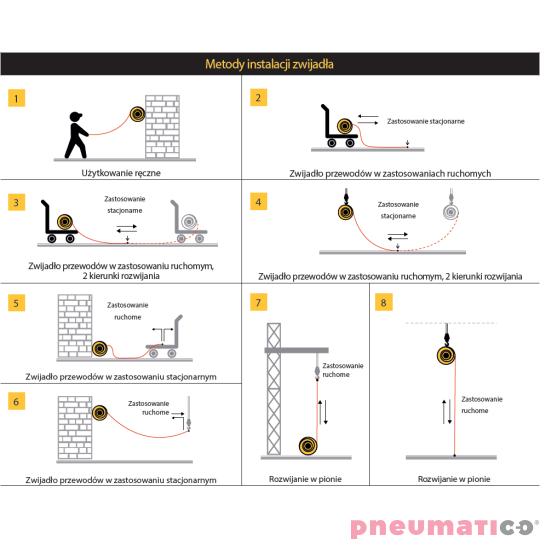 Metody instalacji zwijadła

1

Użytkowanie ręczne

2

Zastosowanie stacjonarne

Zwijadło przewodów w zastosowaniach ruchomych

3

Zastosowanie stacjonarne

Zwijadło przewodów w zastosowaniu ruchomym, 2 kierunki rozwijania

4

Zastosowanie stacjonarne

Zwijadło przewodów w zastosowaniu ruchomym, 2 kierunki rozwijania

5

Zastosowanie ruchome

Zwijadło przewodów w zastosowaniu stacjonarnym

6

Zastosowanie ruchome

Zwijadło przewodów w zastosowaniu stacjonarnym

7

Zastosowanie ruchome

Rozwijanie w pionie

8

Zastosowanie ruchome

Rozwijanie w pionie

pneumatico