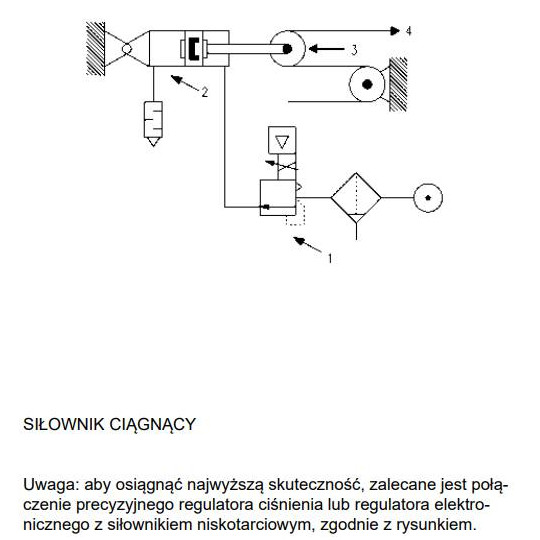 4

3

2

1

SIŁOWNIK CIĄGNĄCY

Uwaga: aby osiągnąć najwyższą skuteczność, zalecane jest połączenie precyzyjnego regulatora ciśnienia lub regulatora elektronicznego z siłownikiem niskotarciowym, zgodnie z rysunkiem.