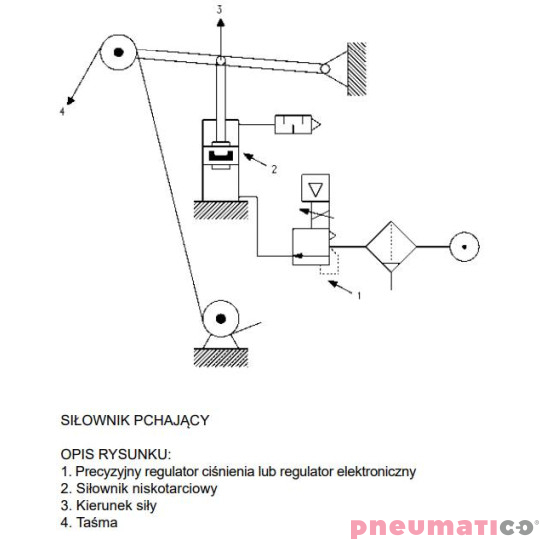 3

4

2

1

SIŁOWNIK PCHAJĄCY

OPIS RYSUNKU:
1. Precyzyjny regulator ciśnienia lub regulator elektroniczny
2. Siłownik niskotarciowy
3. Kierunek siły
4. Taśma

pneumatico®